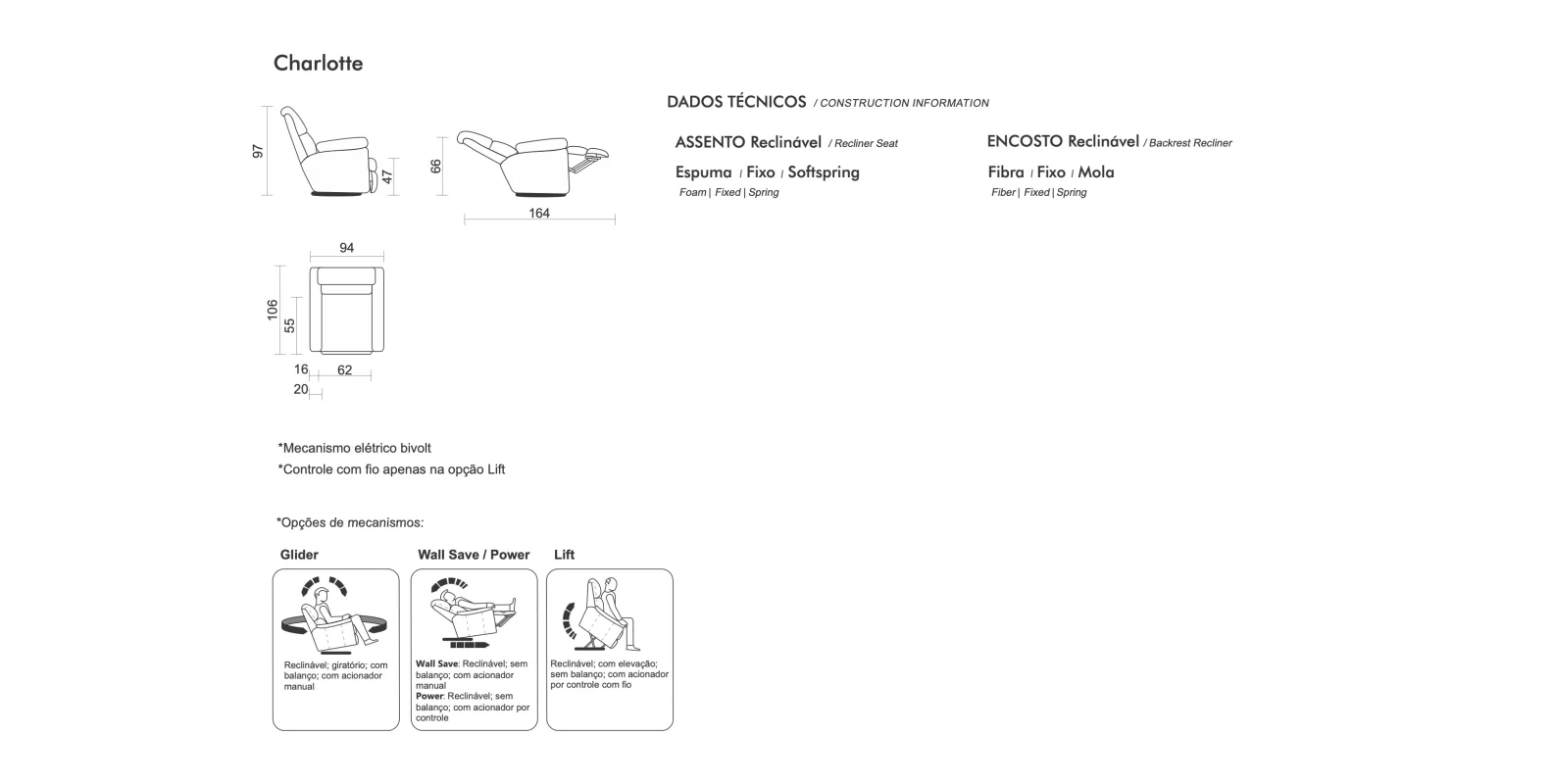 Charlotte

97
47
66
164
94
106
55
16
62
20

DADOS TÉCNICOS / CONSTRUCTION INFORMATION

ASSENTO Reclinável / Recliner Seat
Espuma / Fixo / Softspring
Foam | Fixed | Spring

ENCOSTO Reclinável / Backrest Recliner
Fibra / Fixo / Mola
Fiber | Fixed | Spring

*Mecanismo elétrico bivolt
*Controle com fio apenas na opção Lift

*Opções de mecanismos:

Glider
Reclinável; giratório; com balanço; com acionador manual

Wall Save / Power
Wall Save: Reclinável; sem balanço; com acionador manual
Power: Reclinável; sem balanço; com acionador por controle

Lift
Reclinável; com elevação; sem balanço; com acionador por controle com fio